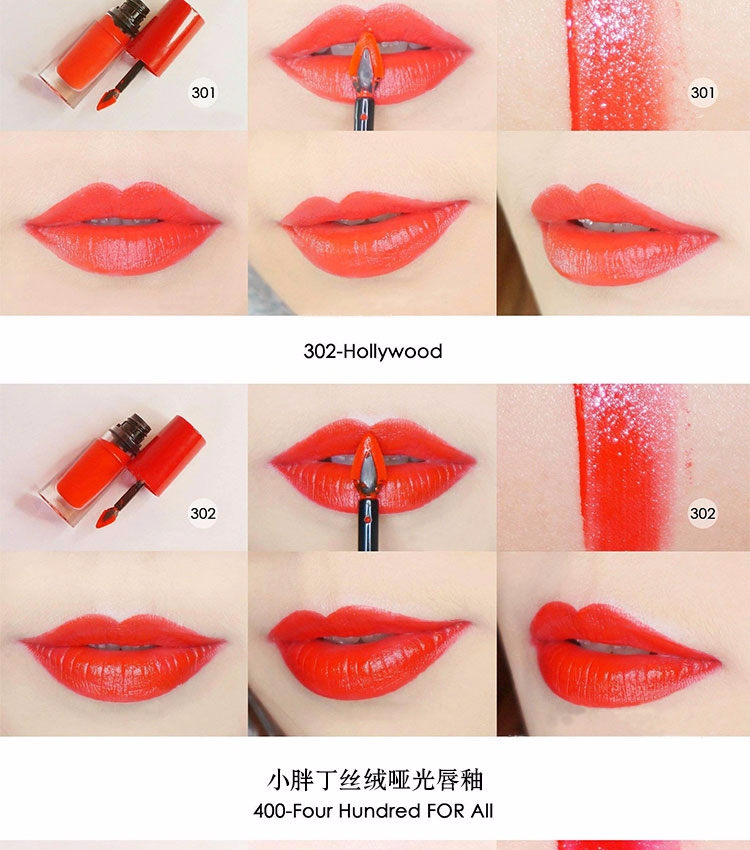 301

301

302-Hollywood

302

302

小胖丁丝绒哑光唇釉
400-Four Hundred FOR All